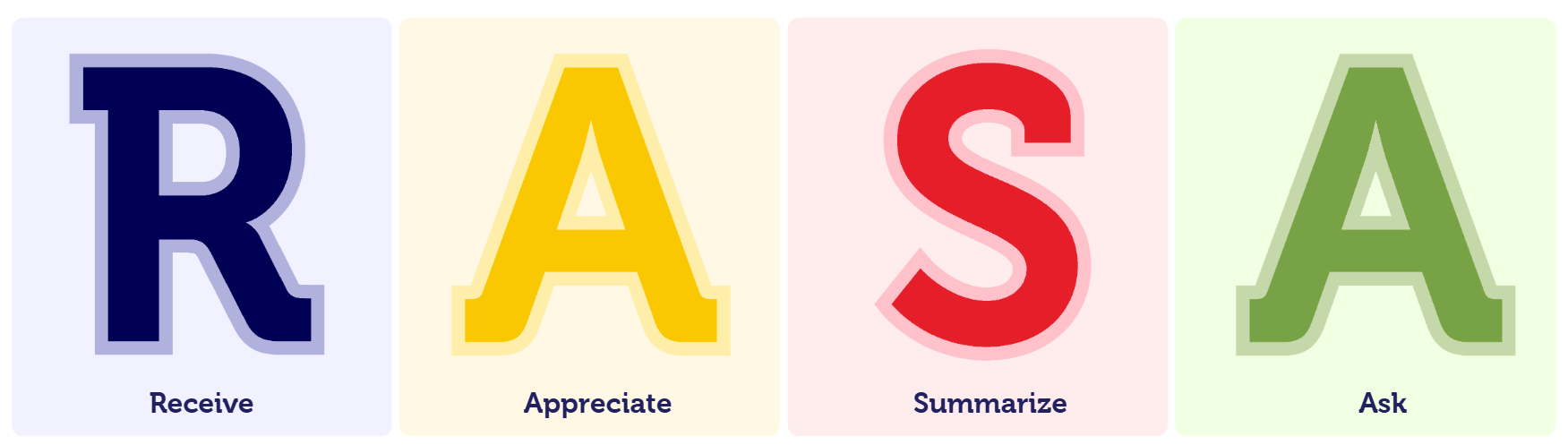 R
Receive

A
Appreciate

S
Summarize

A
Ask